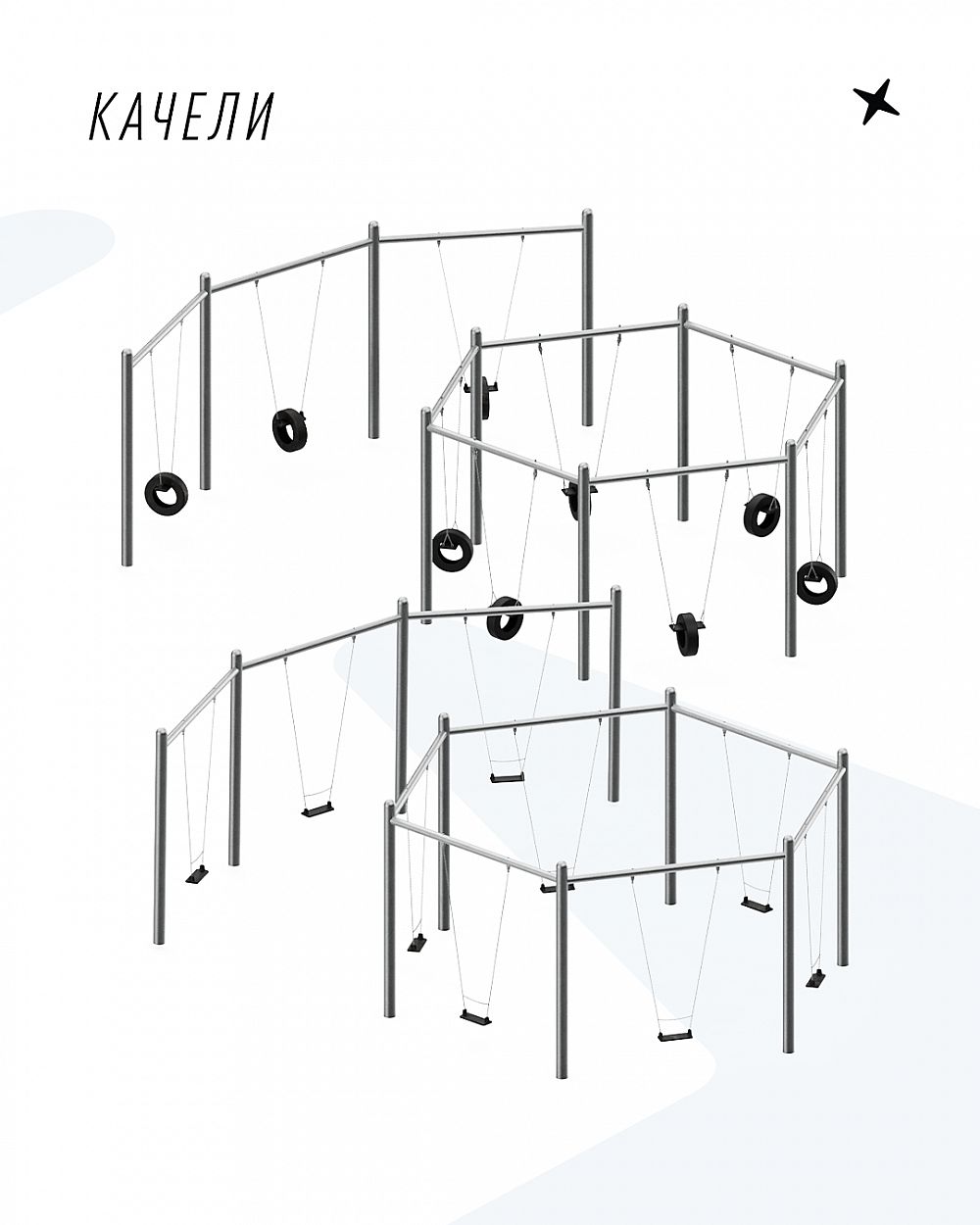 КАЧЕЛИ